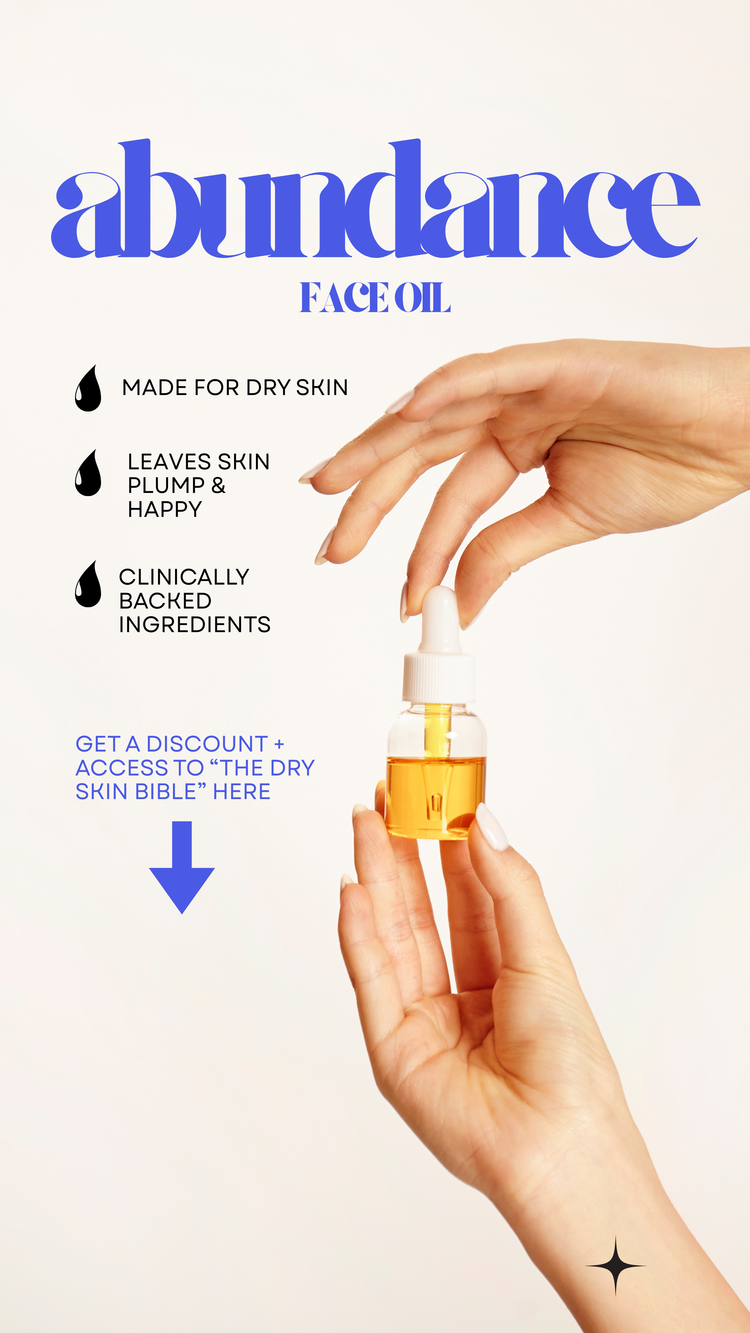 abundance

FACE OIL

MADE FOR DRY SKIN

LEAVES SKIN PLUMP & HAPPY

CLINICALLY BACKED INGREDIENTS

GET A DISCOUNT + ACCESS TO “THE DRY SKIN BIBLE” HERE